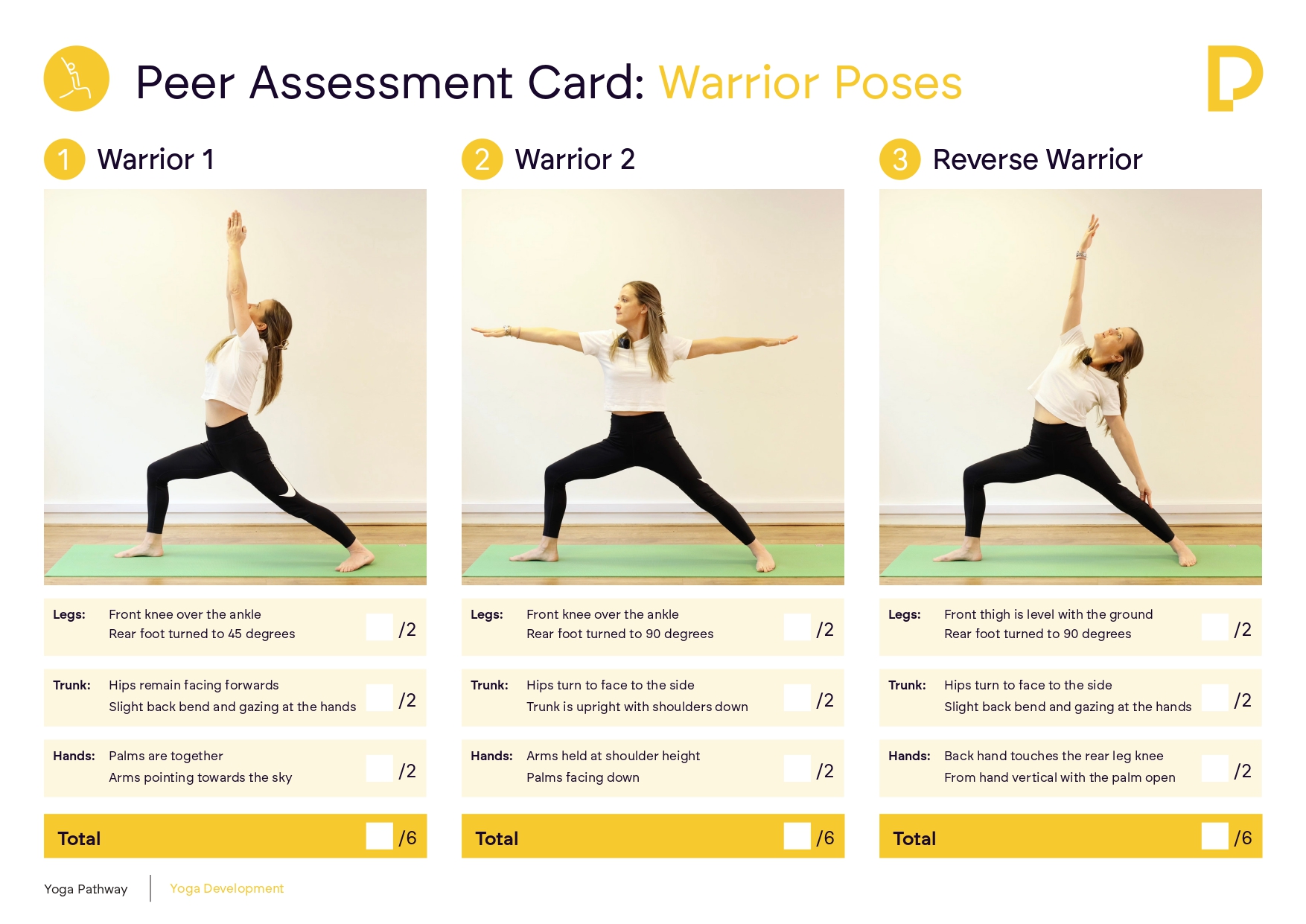 Peer Assessment Card: Warrior Poses

1 Warrior 1

Legs: Front knee over the ankle
Rear foot turned to 45 degrees /2

Trunk: Hips remain facing forwards
Slight back bend and gazing at the hands /2

Hands: Palms are together
Arms pointing towards the sky /2

Total /6

2 Warrior 2

Legs: Front knee over the ankle
Rear foot turned to 90 degrees /2

Trunk: Hips turn to face to the side
Trunk is upright with shoulders down /2

Hands: Arms held at shoulder height
Palms facing down /2

Total /6

3 Reverse Warrior

Legs: Front thigh is level with the ground
Rear foot turned to 90 degrees /2

Trunk: Hips turn to face to the side
Slight back bend and gazing at the hands /2

Hands: Back hand touches the rear leg knee
From hand vertical with the palm open /2

Total /6

Yoga Pathway | Yoga Development